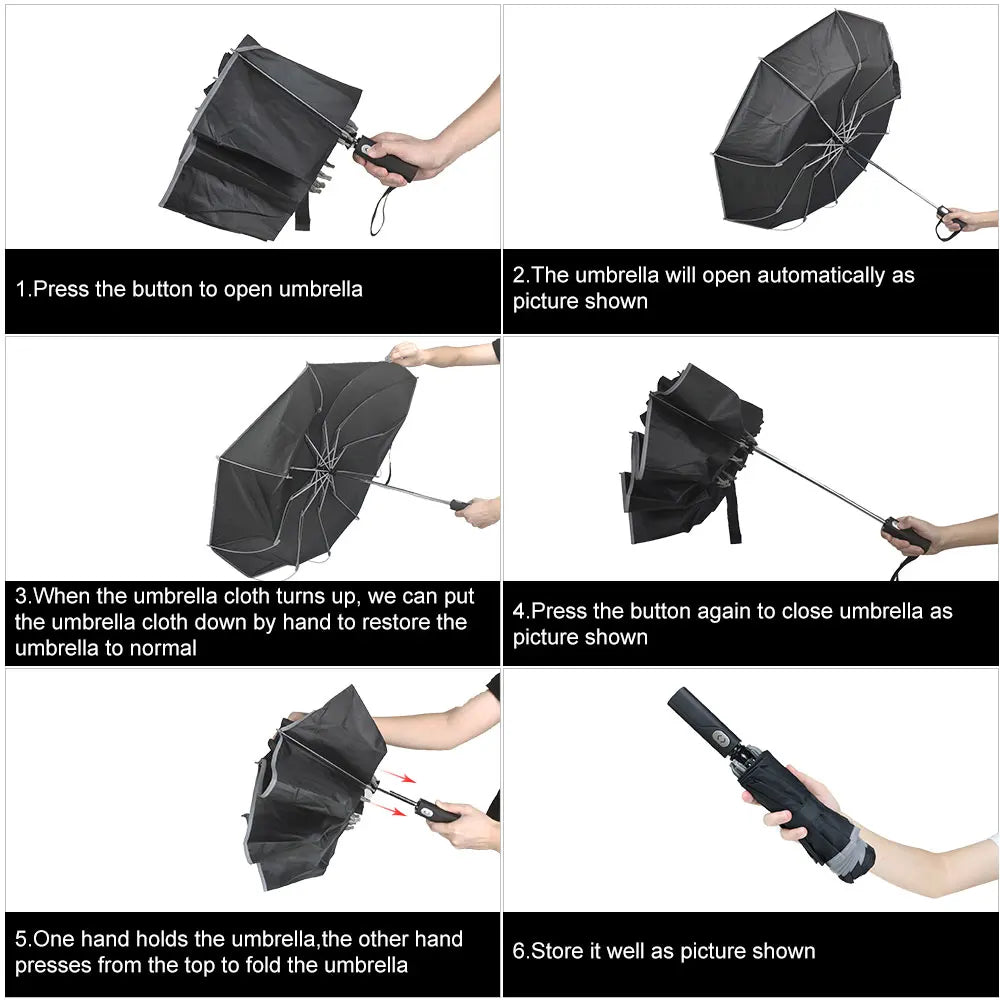 1.Press the button to open umbrella

2.The umbrella will open automatically as picture shown

3.When the umbrella cloth turns up, we can put the umbrella cloth down by hand to restore the umbrella to normal

4.Press the button again to close umbrella as picture shown

5.One hand holds the umbrella,the other hand presses from the top to fold the umbrella

6.Store it well as picture shown